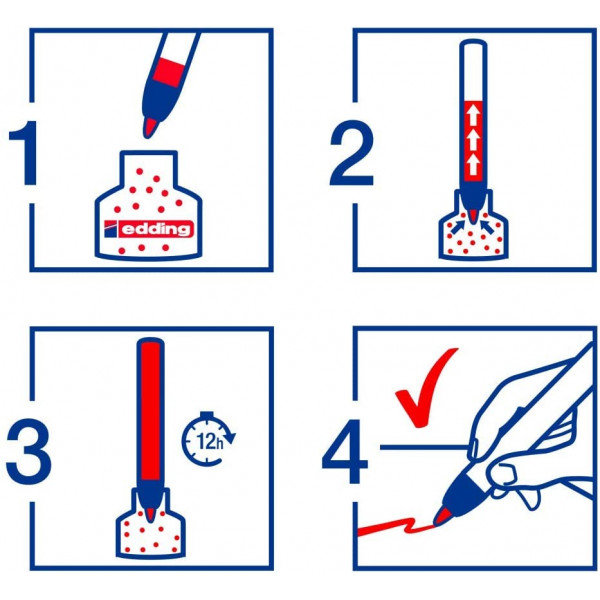 1

edding

2

3

12h

4